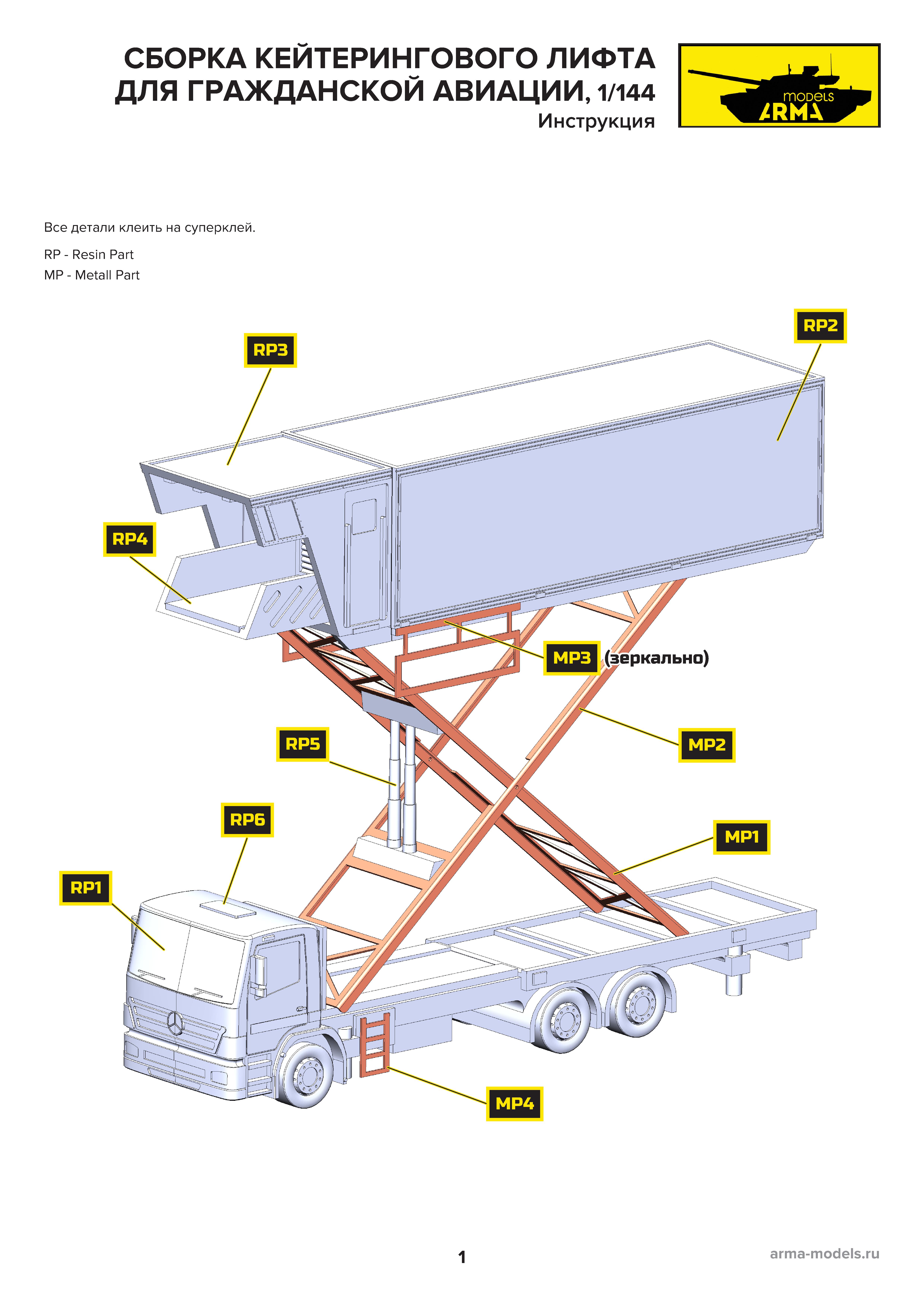 СБОРКА КЕЙТЕРИНГОВОГО ЛИФТА ДЛЯ ГРАЖДАНСКОЙ АВИАЦИИ, 1/144
Инструкция

models
ARMA

Все детали клеить на суперклей.

RP - Resin Part
MP - Metall Part

RP3

RP2

RP4

MP3 (зеркально)

RP5

MP2

RP6

MP1

RP1

MP4

1

arma-models.ru