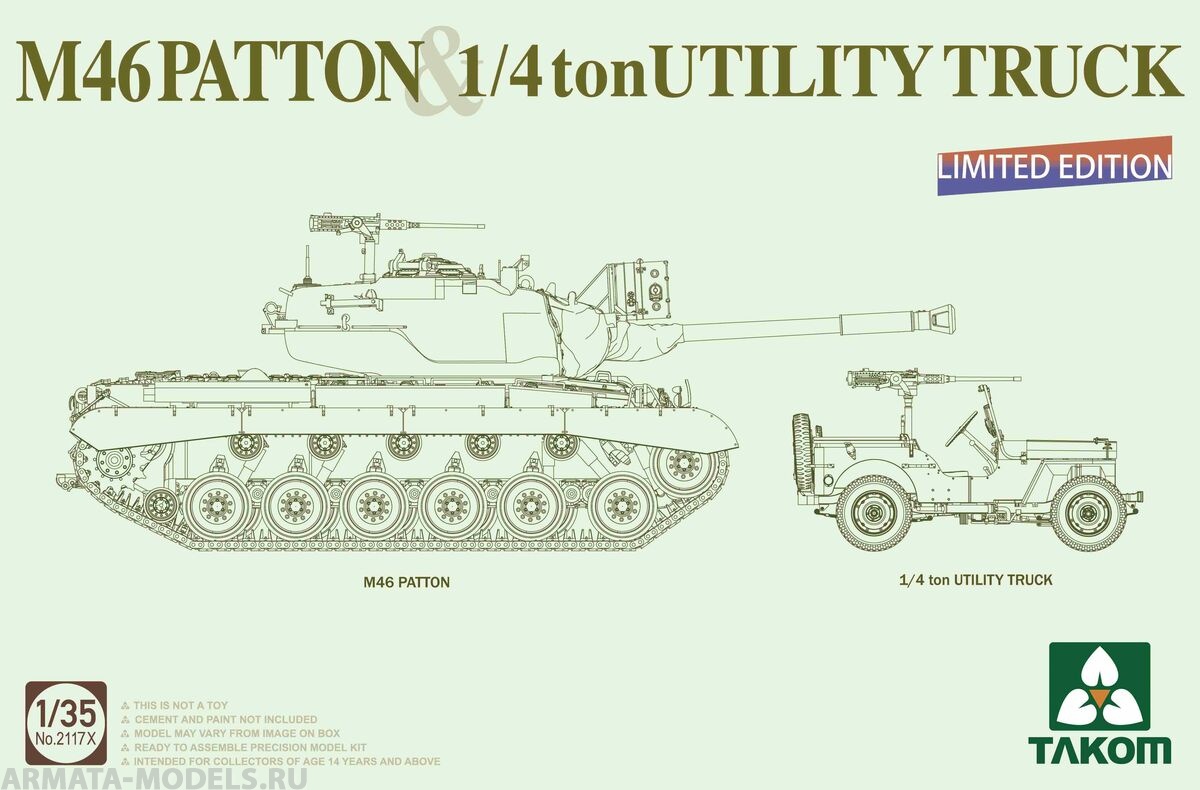 M46 PATTON & 1/4 ton UTILITY TRUCK

LIMITED EDITION

M46 PATTON

1/4 ton UTILITY TRUCK

1/35
No.2117X

THIS IS NOT A TOY
CEMENT AND PAINT NOT INCLUDED
MODEL MAY VARY FROM IMAGE ON BOX
READY TO ASSEMBLE PRECISION MODEL KIT
INTENDED FOR COLLECTORS OF AGE 14 YEARS AND ABOVE

TAKOM

ARMATA-MODELS.RU