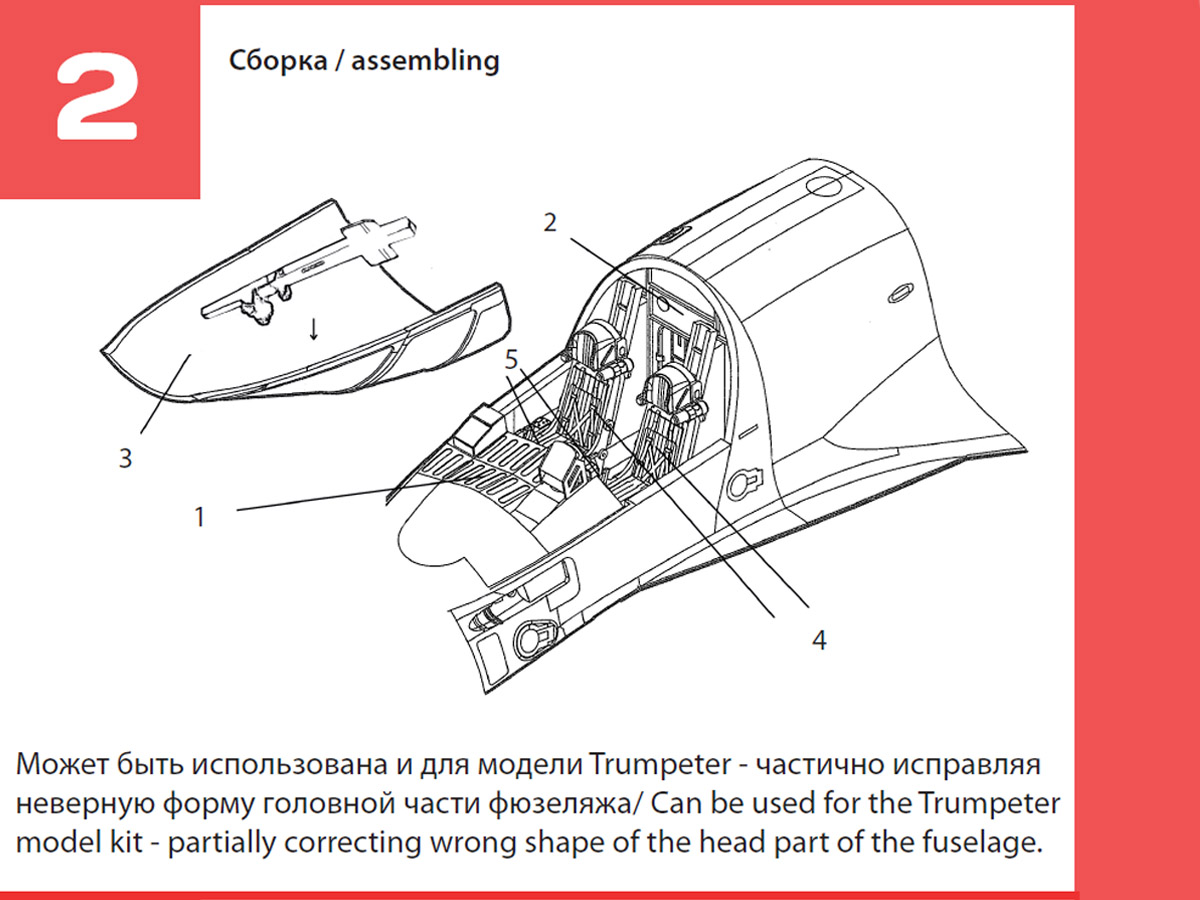 2

Сборка / assembling

2

5

3

1

4

Может быть использована и для модели Trumpeter - частично исправляя неверную форму головной части фюзеляжа/ Can be used for the Trumpeter model kit - partially correcting wrong shape of the head part of the fuselage.